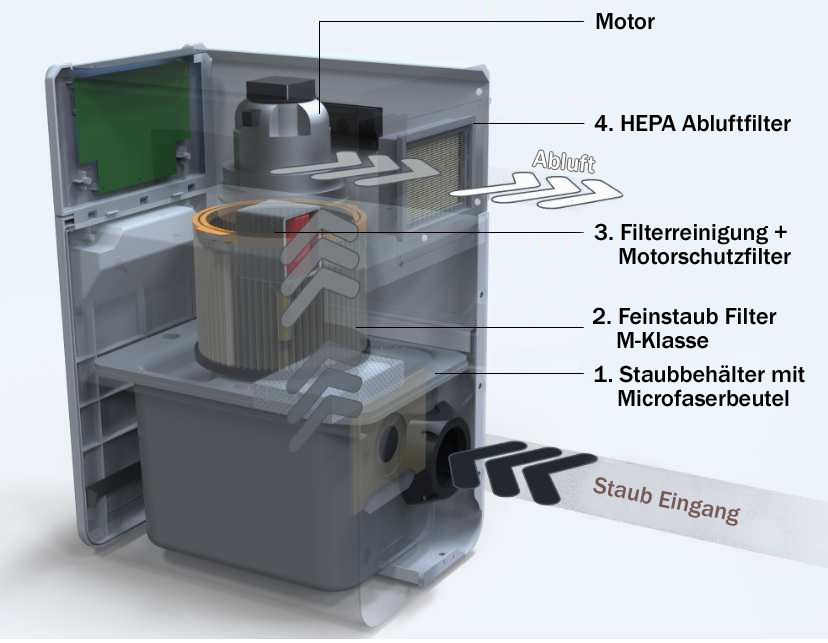 Motor

4. HEPA Abluftfilter

Abluft

3. Filterreinigung + Motorschutzfilter

2. Feinstaub Filter M-Klasse

1. Staubbehälter mit Microfaserbeutel

Staub Eingang